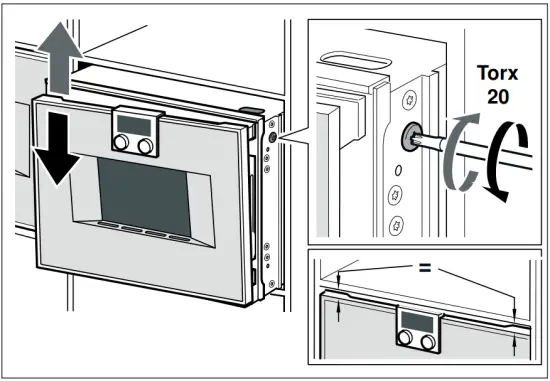 Torx
20

=