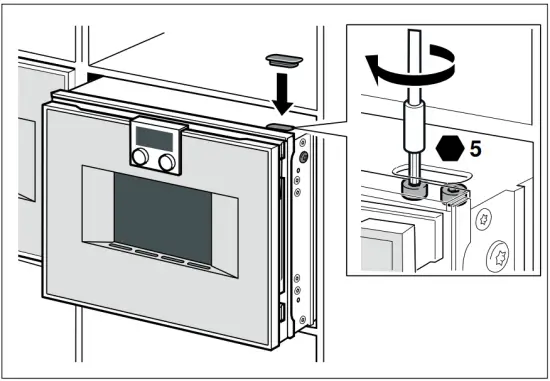 5