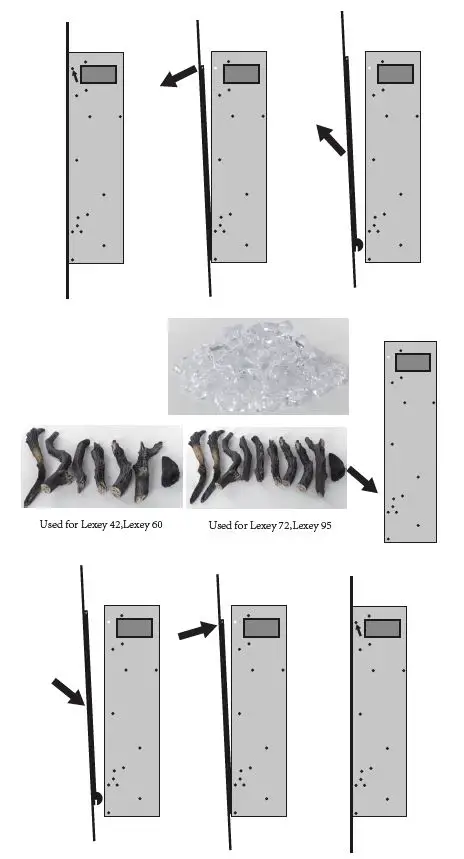 Used for Lexey 42,Lexey 60

Used for Lexey 72,Lexey 95