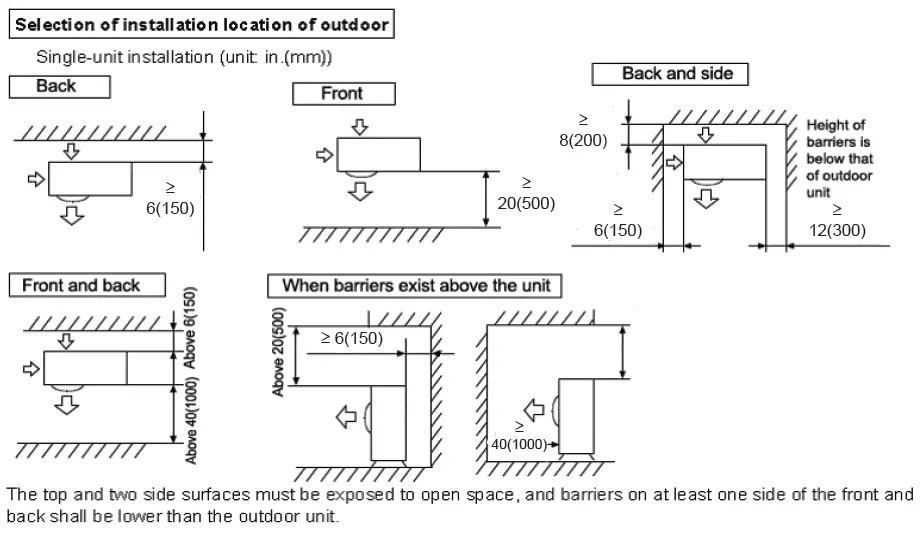 Selection of installation location of outdoor

Single-unit installation (unit: in.(mm))

Back

≥ 6(150)

Front

≥ 20(500)

Back and side

≥ 8(200)

Height of barriers is below that of outdoor unit

≥ 6(150)

≥ 12(300)

Front and back

Above 6(150)

Above 40(1000)

When barriers exist above the unit

Above 20(500)

≥ 6(150)

≥ 40(1000)

The top and two side surfaces must be exposed to open space, and barriers on at least one side of the front and back shall be lower than the outdoor unit.