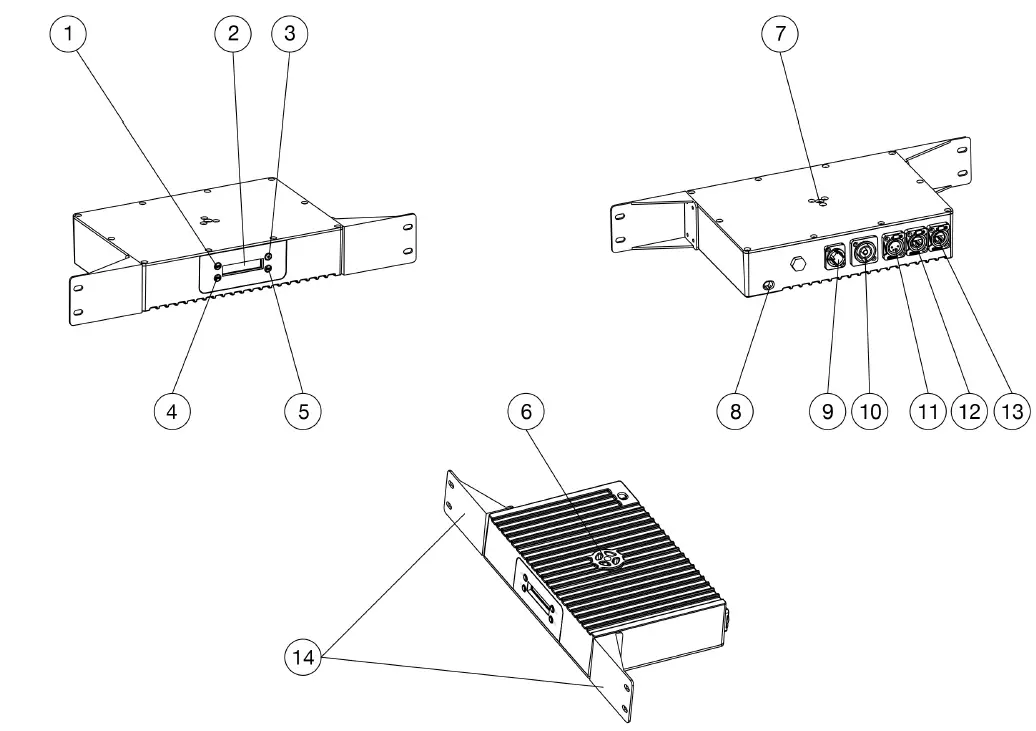 1
2
3
4
5
7
8
9
10
11
12
13
6
14