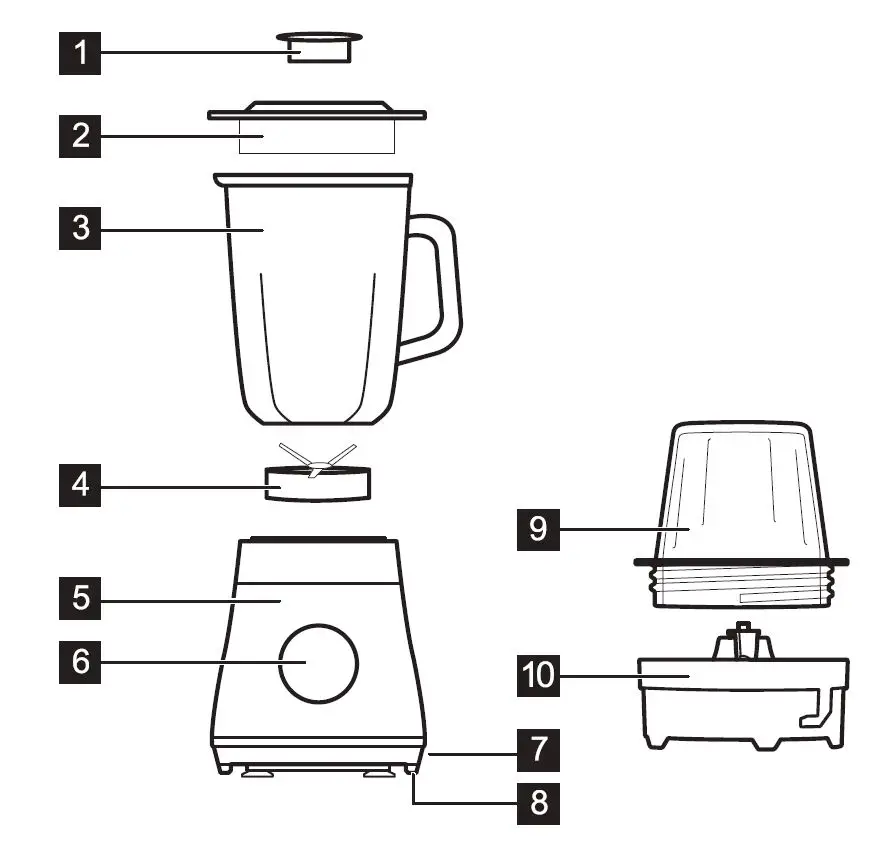 1
2
3
4
5
6
7
8
9
10