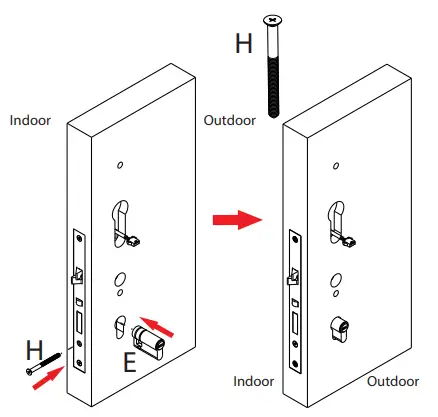 H

Indoor

Outdoor

H

E

Indoor

Outdoor