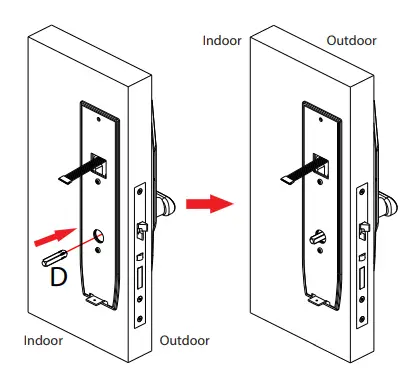 Indoor Outdoor

D

Indoor Outdoor