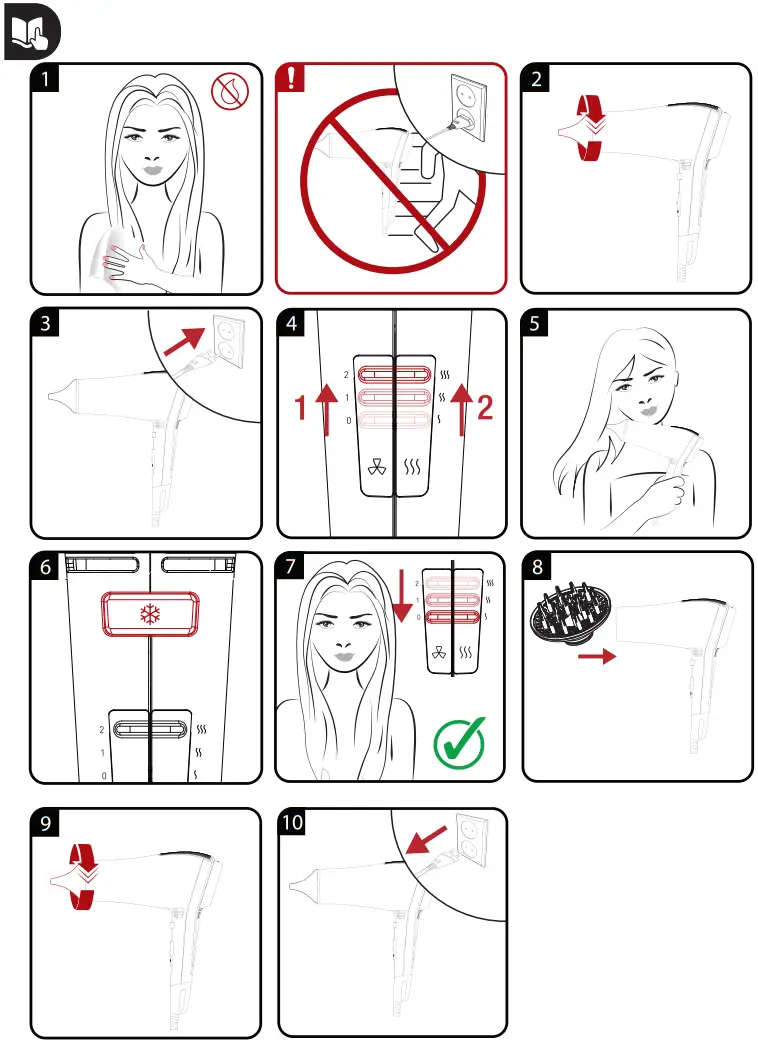 1

!

2

3

4

2
1
0

1 2

5

6

2
1
0

7

2
1
0

8

9

10