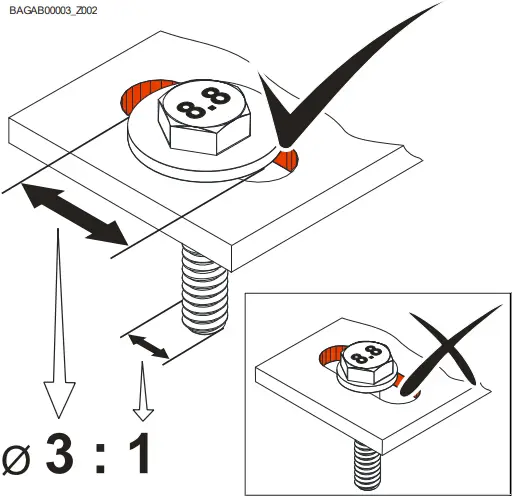 BAGAB00003_Z002

8.8

ø 3 : 1

8.8