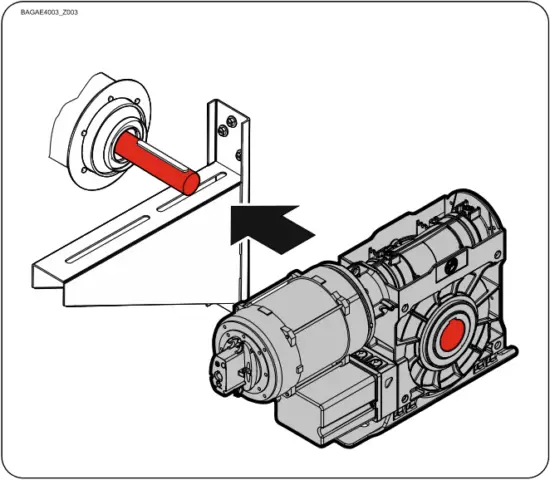 BAGAE4003_Z003