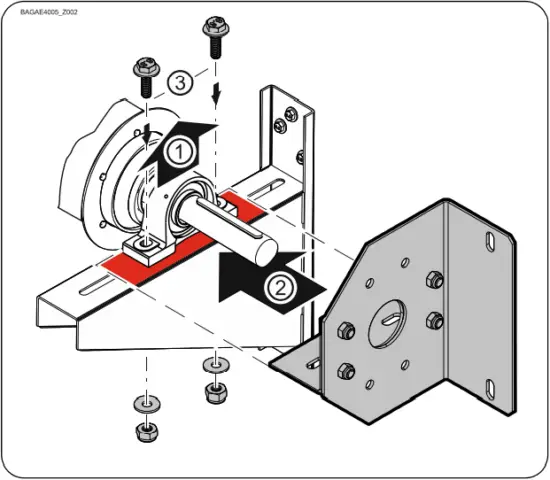 BAGAE4005_Z002

3

1

2