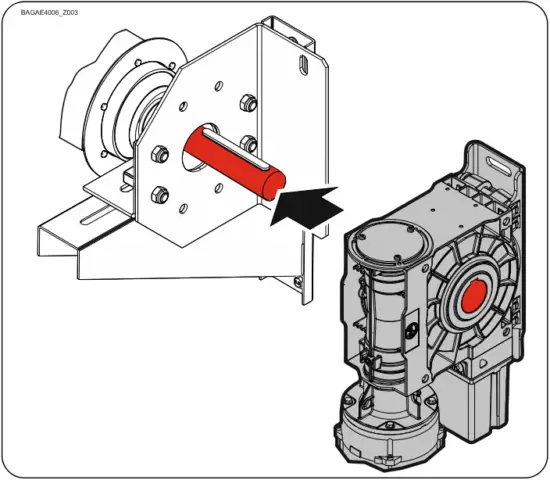 BAGAE4006_Z003