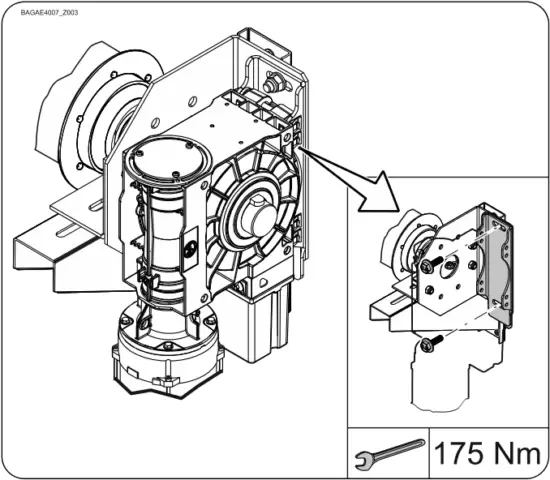 BAGAE4007_Z003

175 Nm