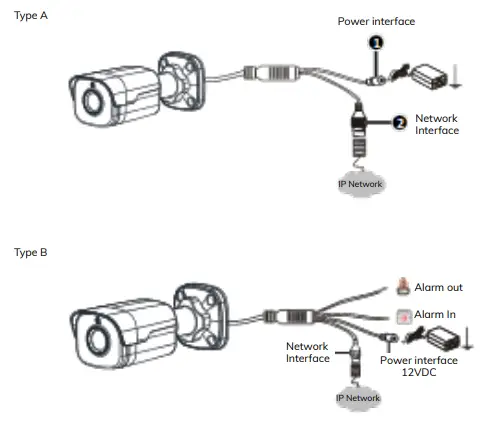 Type A

Power interface

1

2

Network Interface

IP Network

Type B

Alarm out

Alarm In

Network Interface

Power interface 12VDC

IP Network