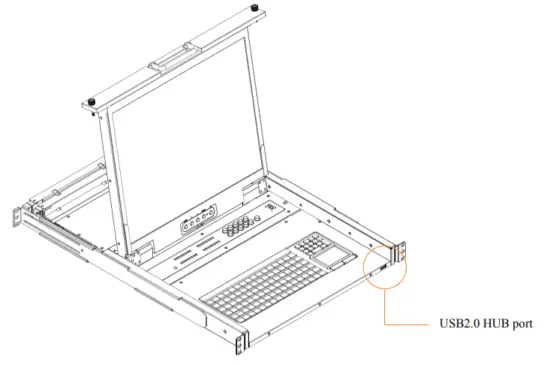 USB2.0 HUB port