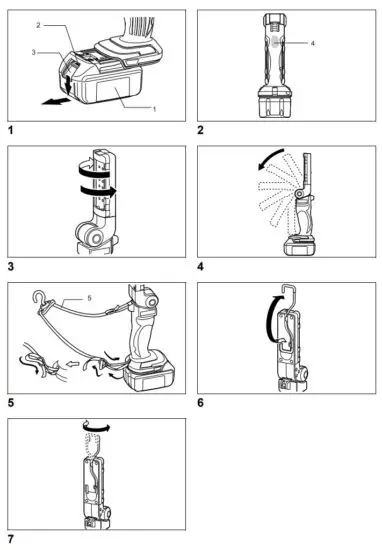 2
3
1
1

4
2

3

4

5
5

6

7