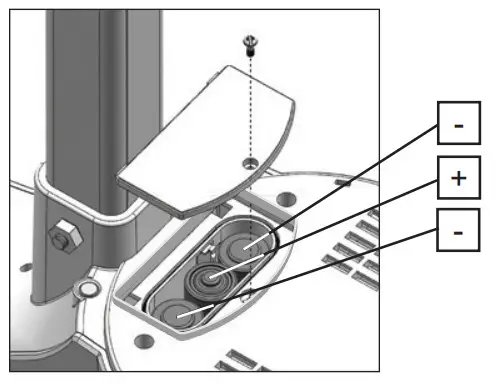 -
+
-