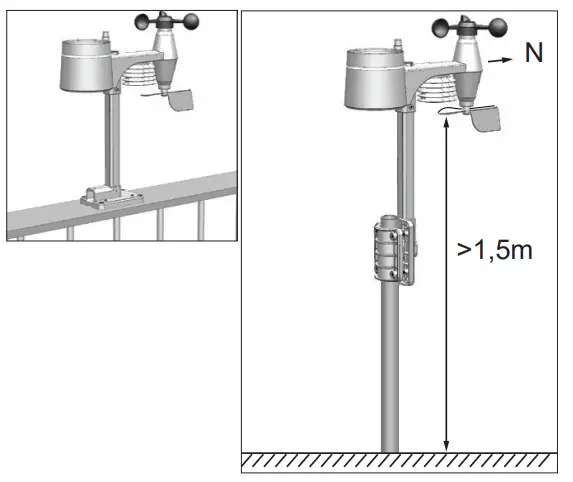 N

>1,5m