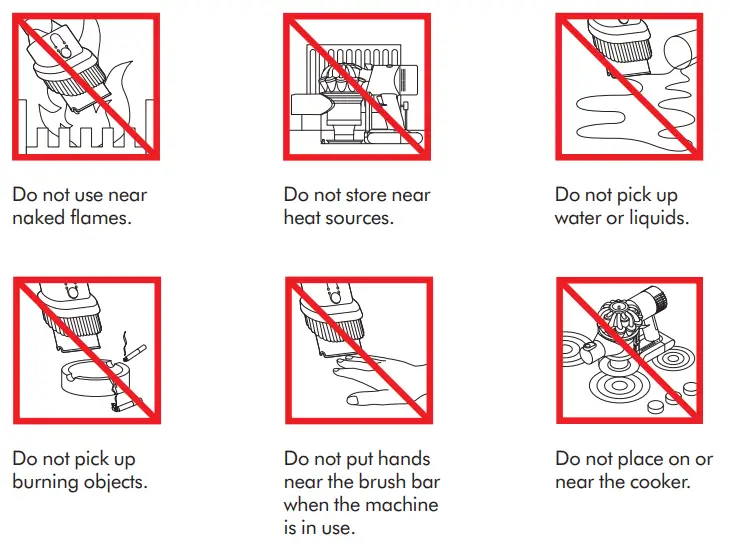 Do not use near naked flames.

Do not store near heat sources.

Do not pick up water or liquids.

Do not pick up burning objects.

Do not put hands near the brush bar when the machine is in use.

Do not place on or near the cooker.