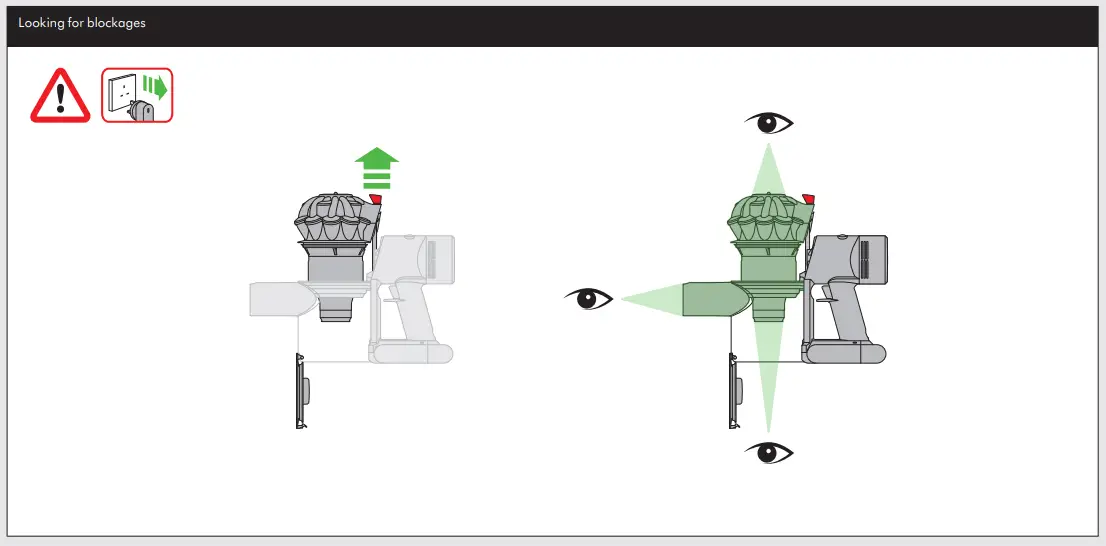 Looking for blockages