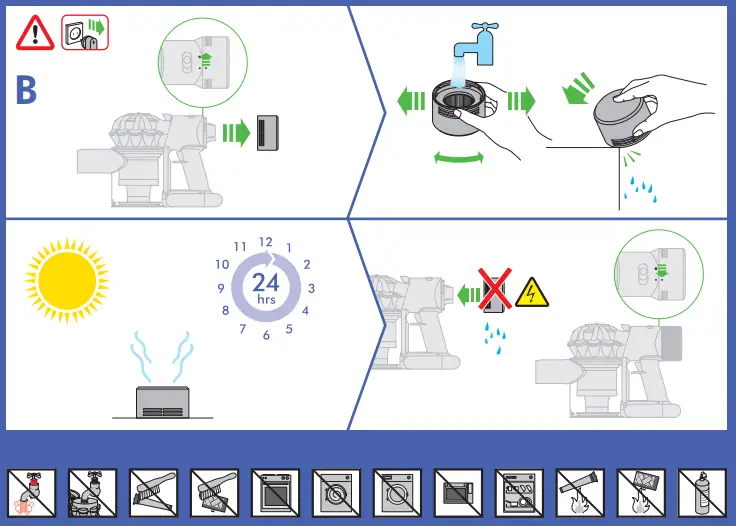 B

11 12 1 2 3 4 5 6 7 8 9 10

24
hrs