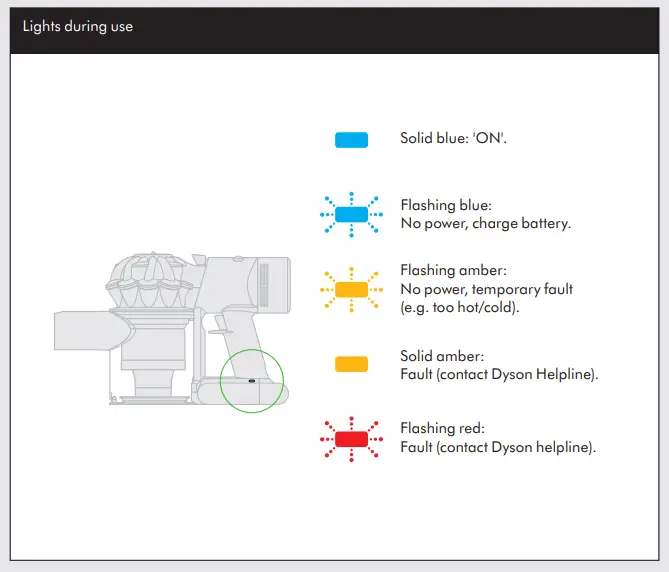 Lights during use

Solid blue: 'ON'.

Flashing blue:
No power, charge battery.

Flashing amber:
No power, temporary fault
(e.g. too hot/cold).

Solid amber:
Fault (contact Dyson Helpline).

Flashing red:
Fault (contact Dyson helpline).