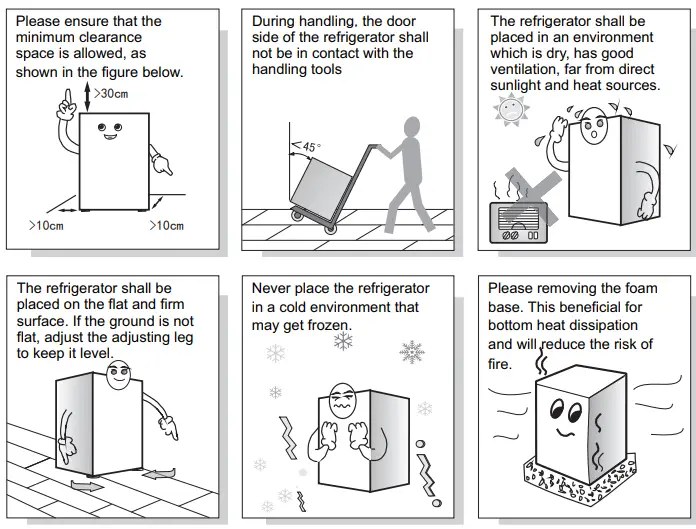 Please ensure that the minimum clearance space is allowed, as shown in the figure below.

>30cm

>10cm

>10cm

During handling, the door side of the refrigerator shall not be in contact with the handling tools

<45°

The refrigerator shall be placed in an environment which is dry, has good ventilation, far from direct sunlight and heat sources.

The refrigerator shall be placed on the flat and firm surface. If the ground is not flat, adjust the adjusting leg to keep it level.

Never place the refrigerator in a cold environment that may get frozen.

Please removing the foam base. This beneficial for bottom heat dissipation and will reduce the risk of fire.