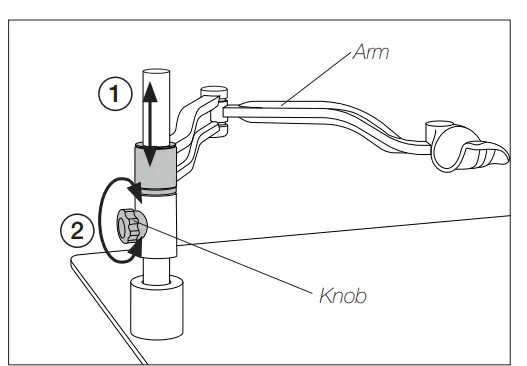 Arm
1
2
Knob