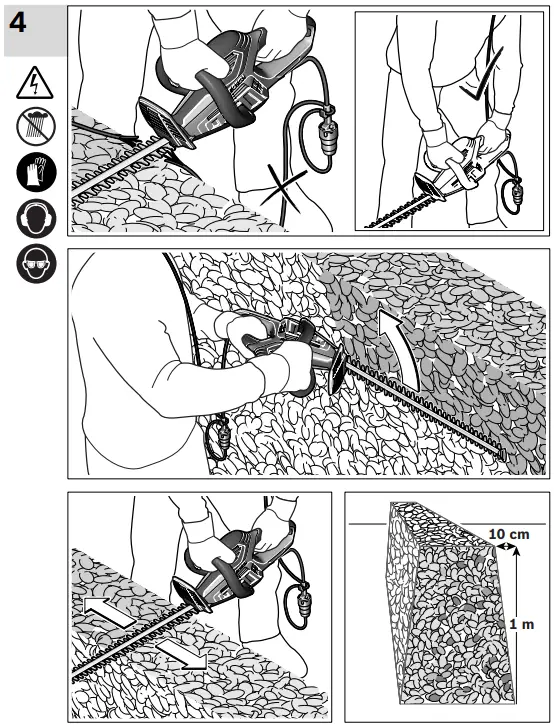 4

10 cm

1 m