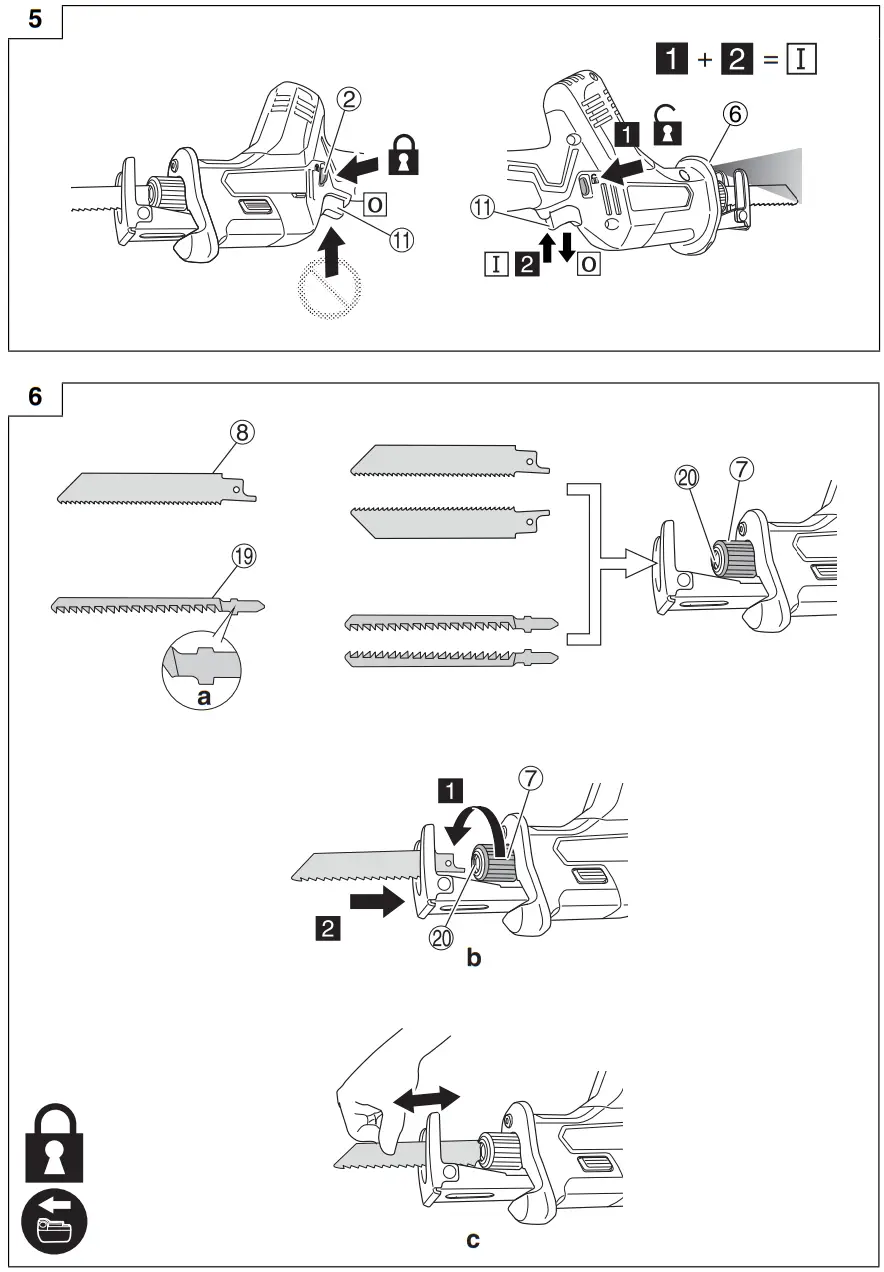 5

1 + 2 = I

2

O

11

1

6

11

I 2 O

6

8

19

a

20

7

1

7

2

20

b

c