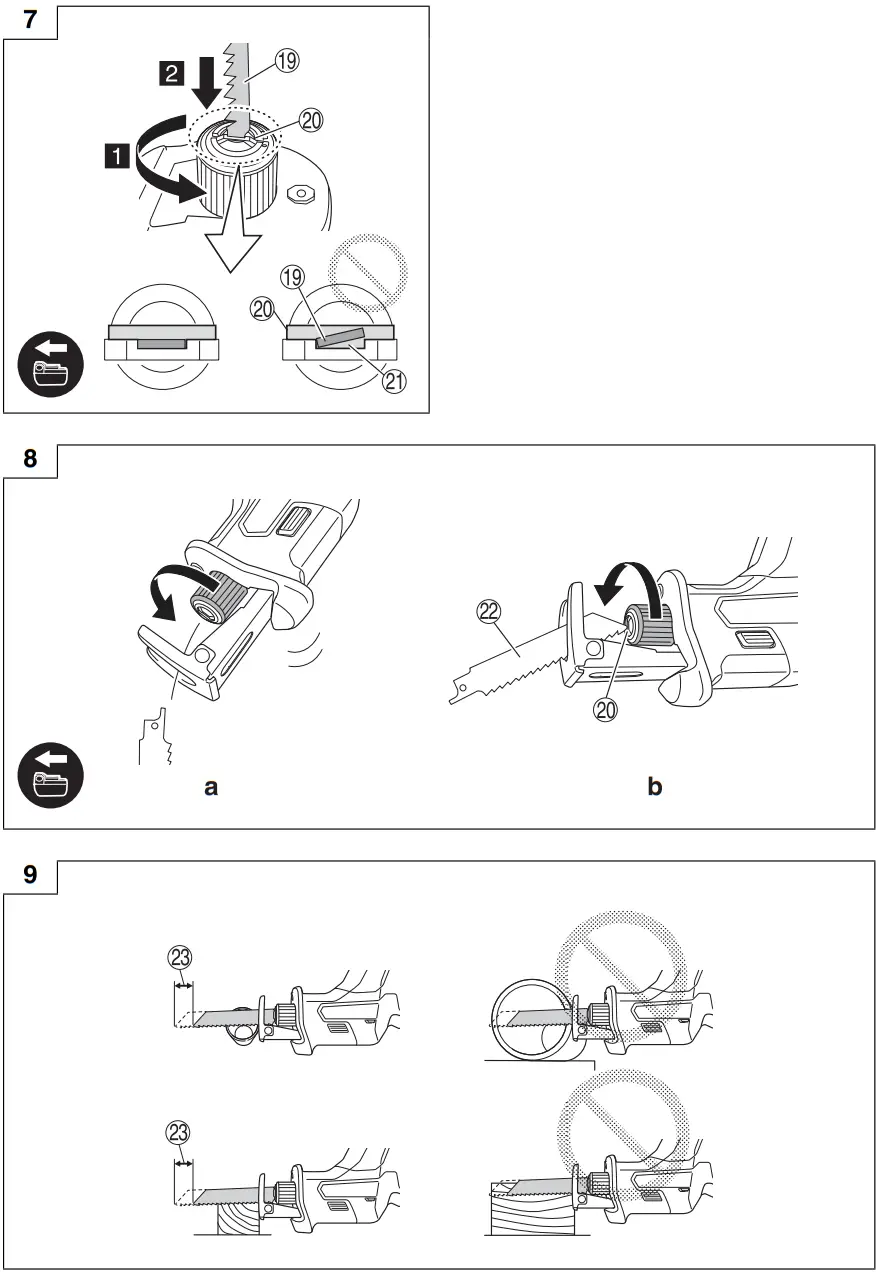 7

2
19
20
1

19
20
21

8

22
20
a
b

9

23
23