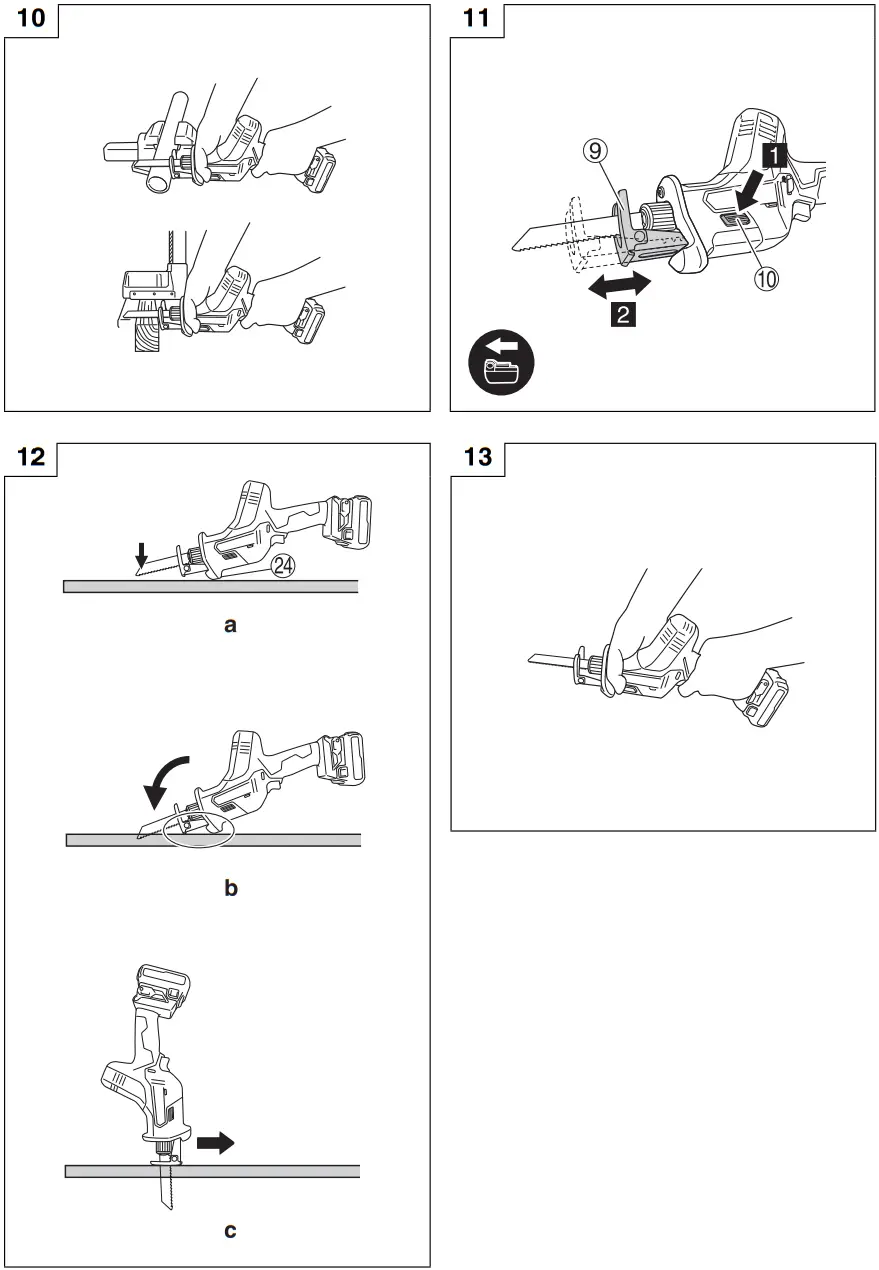 10

11

9

1

10

2

12

24

a

b

c

13