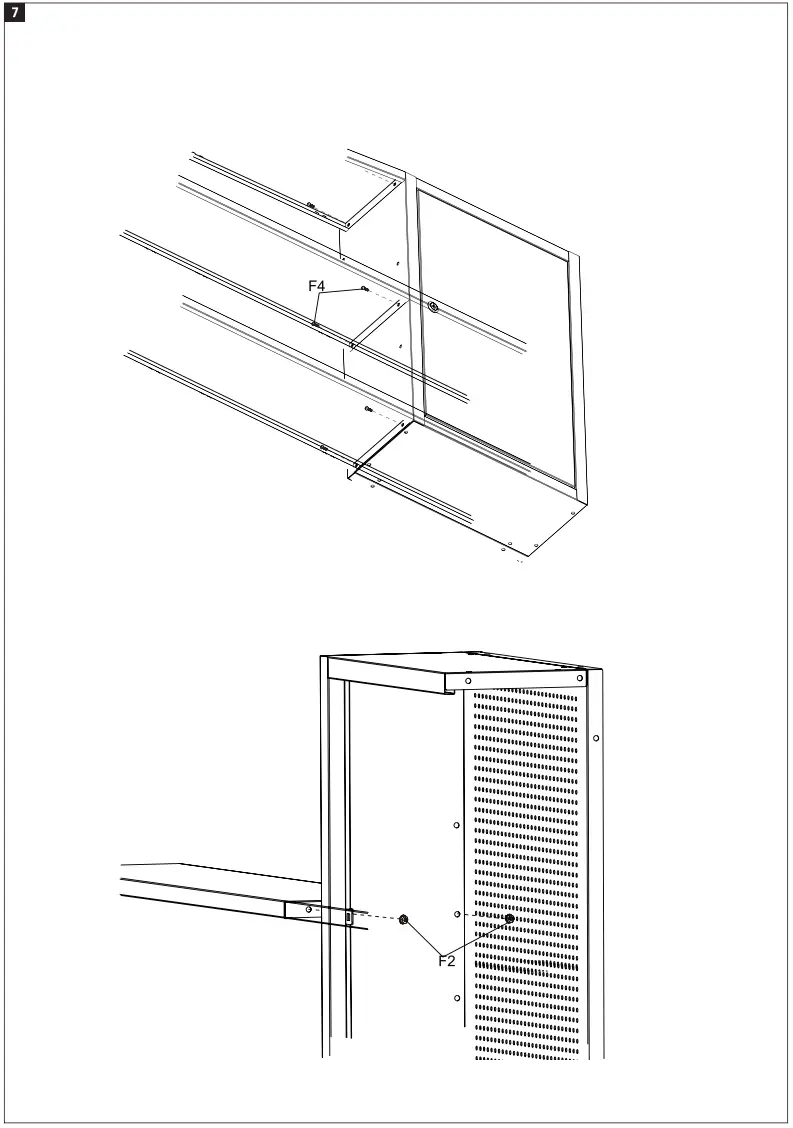 7

F4

F2