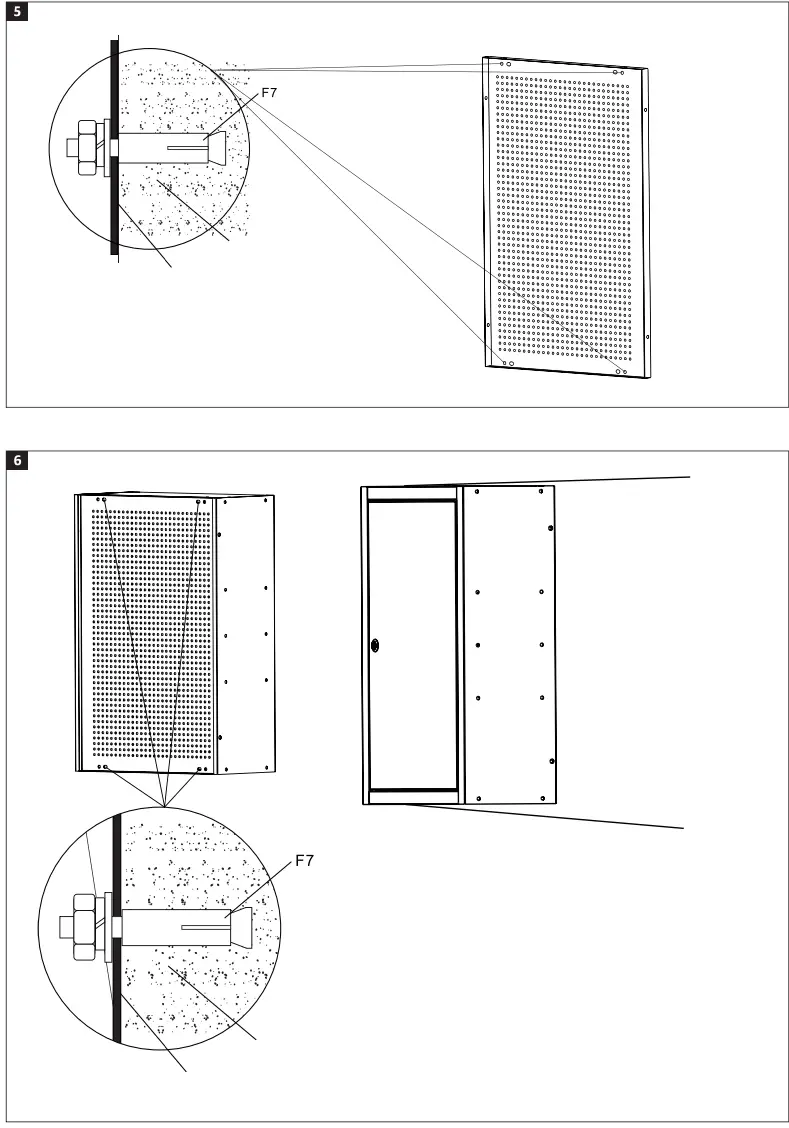 5

F7

6

F7