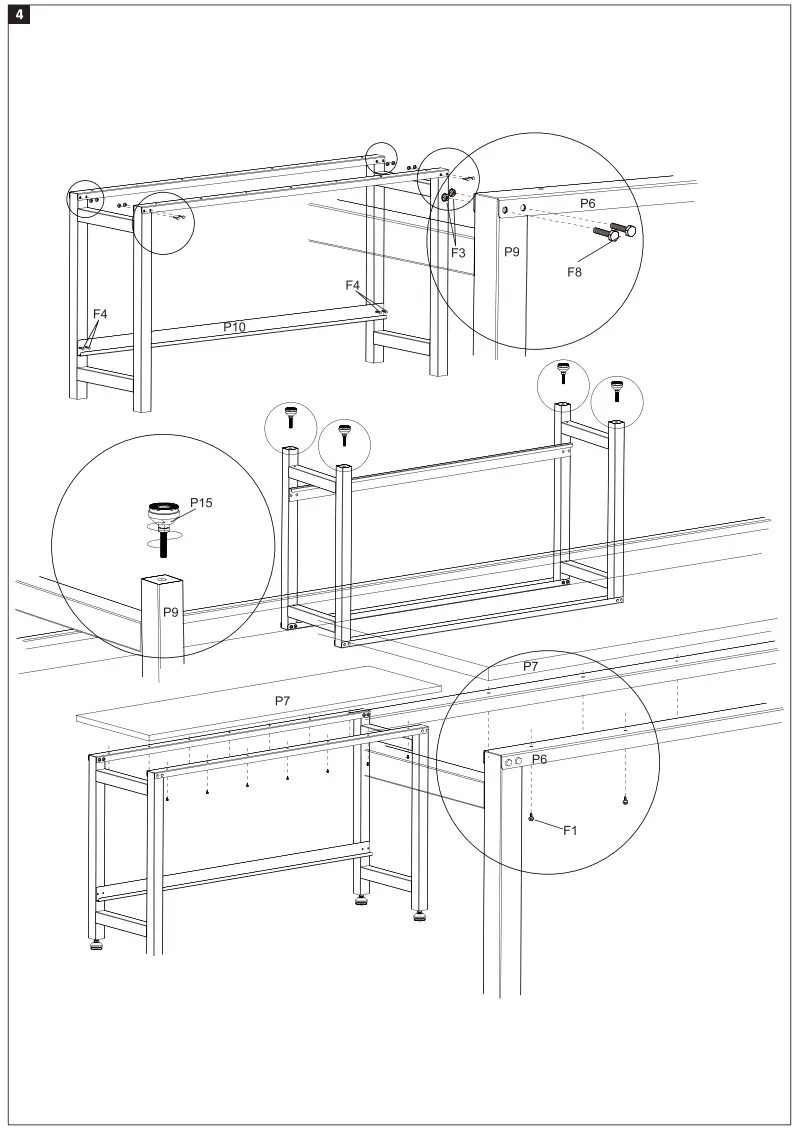 4

F3
P6
P9
F8
F4
F4
P10

P15
P9

P7
P7
P6
F1