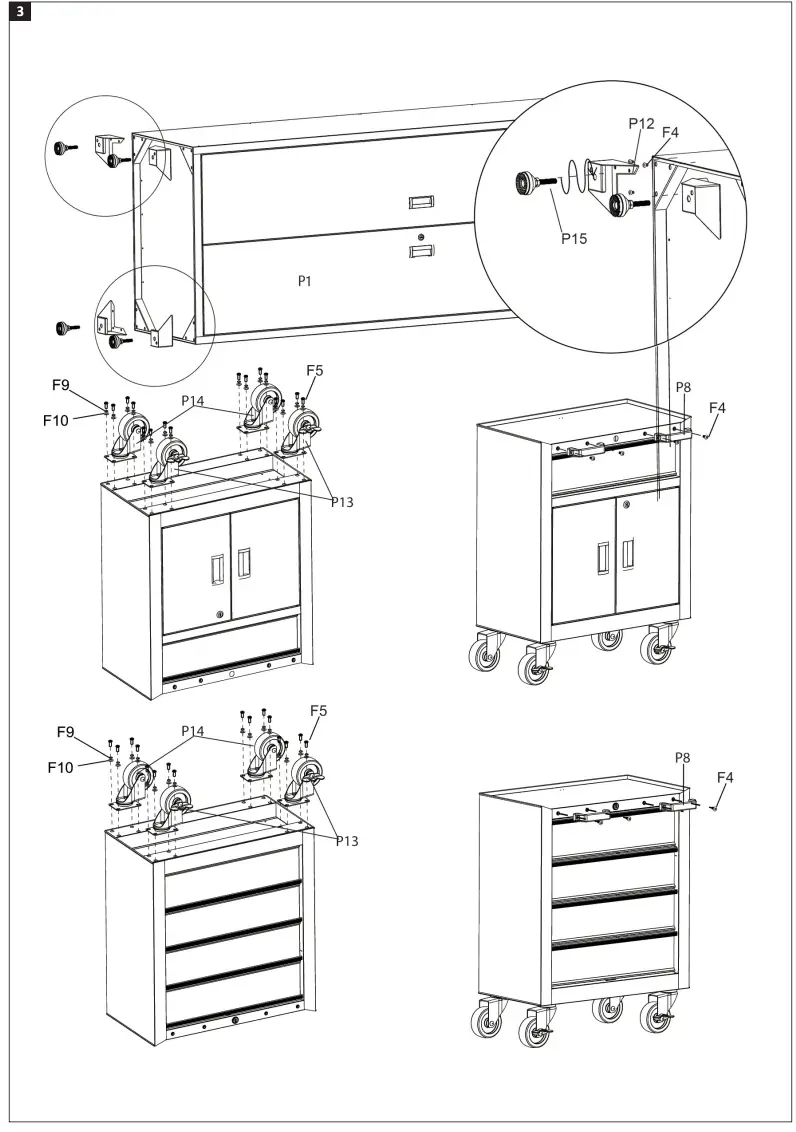 3

P12
F4
P15
P1
F9
F10
P14
F5
P13
P8
F4
F9
F10
P14
F5
P13
P8
F4