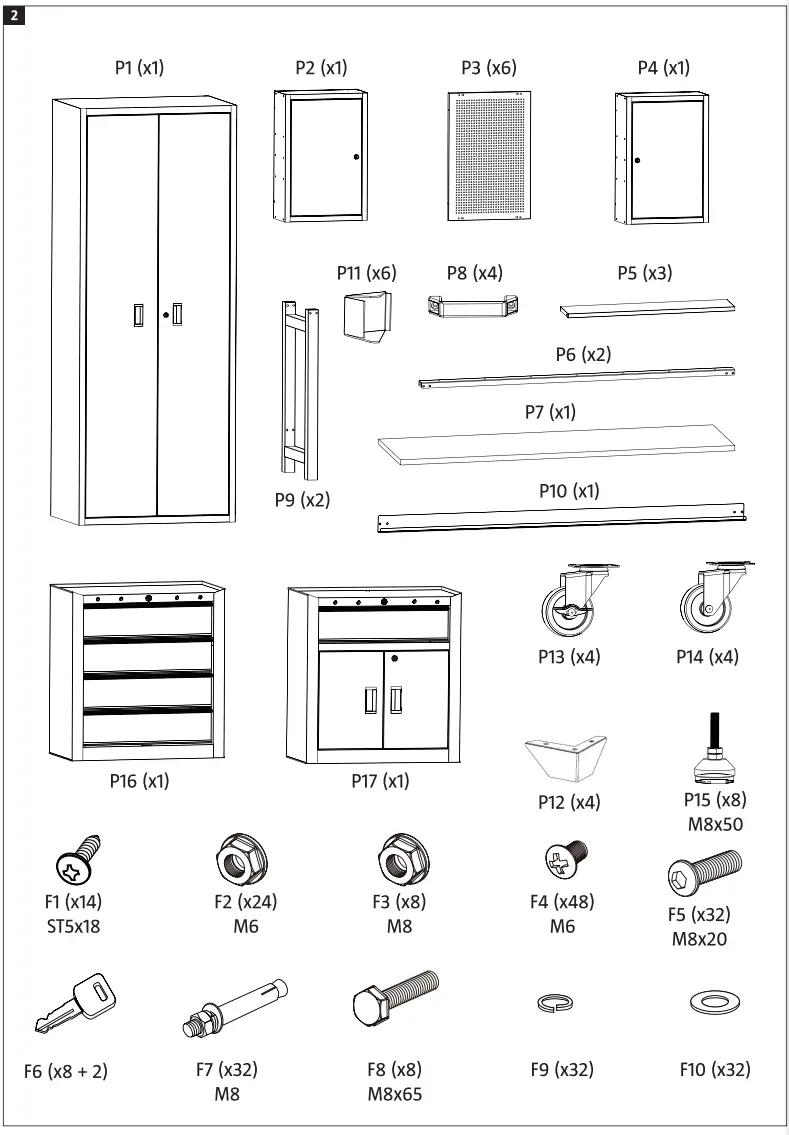 2

P1 (x1)

P2 (x1)

P3 (x6)

P4 (x1)

P11 (x6)

P8 (x4)

P5 (x3)

P6 (x2)

P7 (x1)

P9 (x2)

P10 (x1)

P13 (x4)

P14 (x4)

P16 (x1)

P17 (x1)

P12 (x4)

P15 (x8)
M8x50

F1 (x14)
ST5x18

F2 (x24)
M6

F3 (x8)
M8

F4 (x48)
M6

F5 (x32)
M8x20

F6 (x8 + 2)

F7 (x32)
M8

F8 (x8)
M8x65

F9 (x32)

F10 (x32)