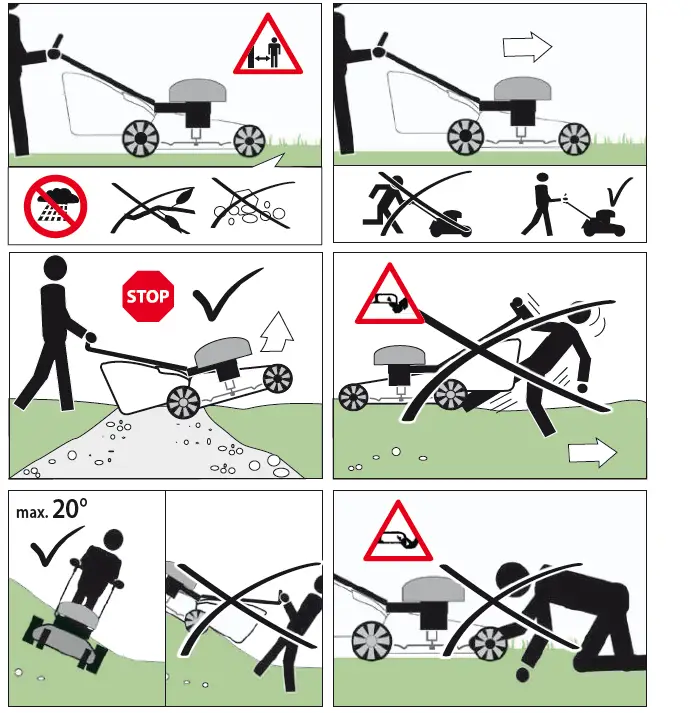 STOP

max. 20°