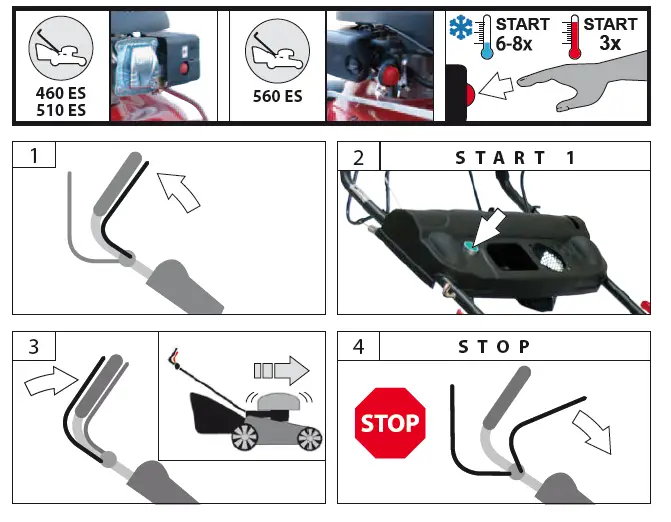 460 ES
510 ES

560 ES

START
6-8x

START
3x

1

2
START 1

3

4
STOP

STOP