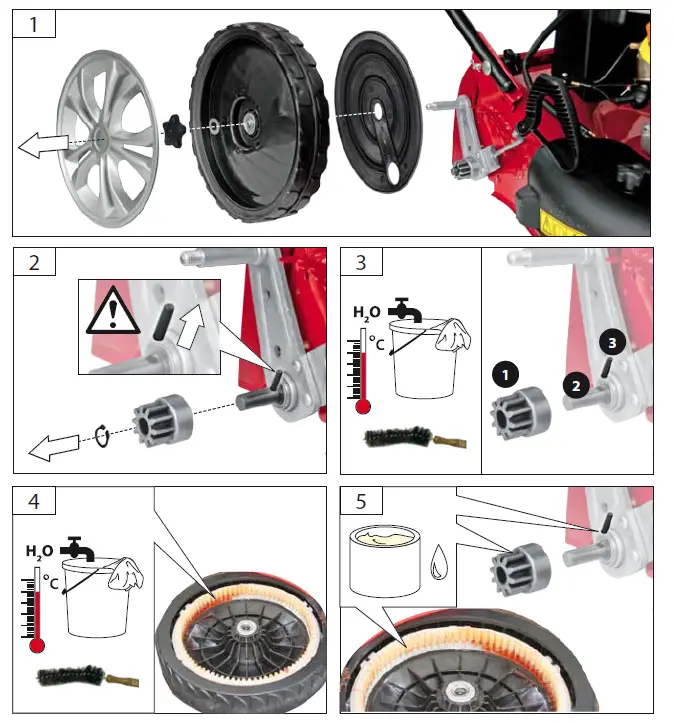 1

2

3

$H_2O$

°C

1

2

3

4

$H_2O$

°C

5