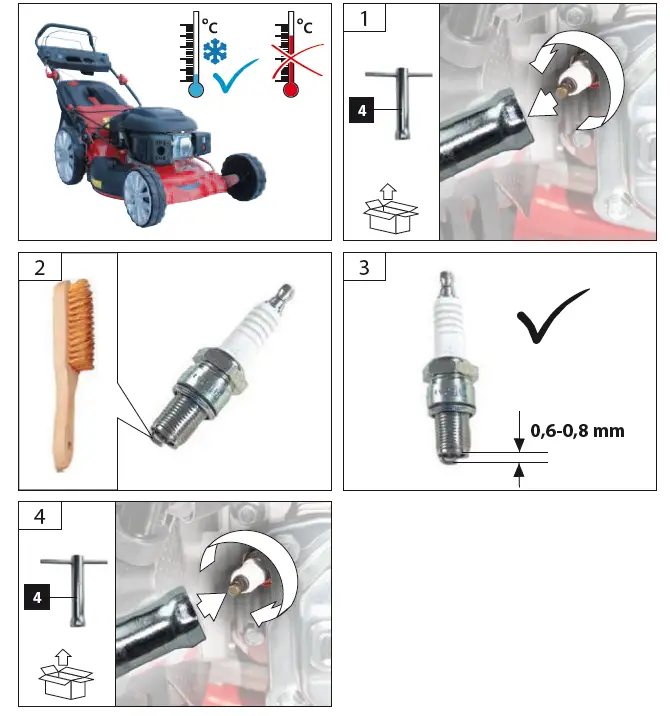 °C

°C

1

4

2

3

0,6-0,8 mm

4

4