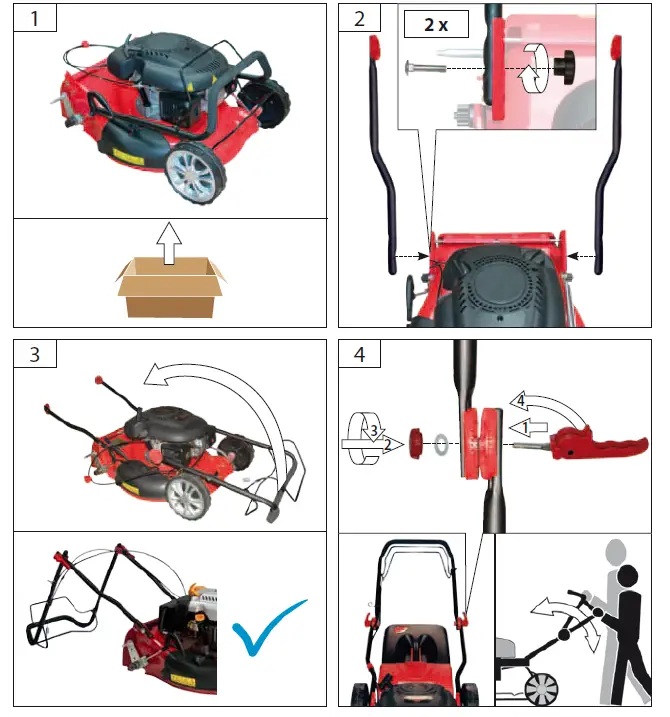 1

2

2 x

3

4

4

1

3

2