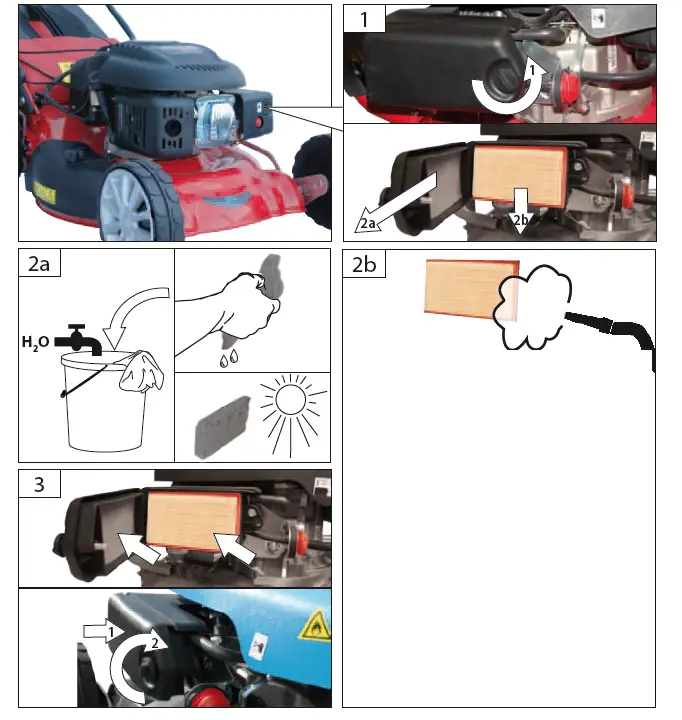 1

1

2a

2b

2a

$H_2O$

2b

3

1

2