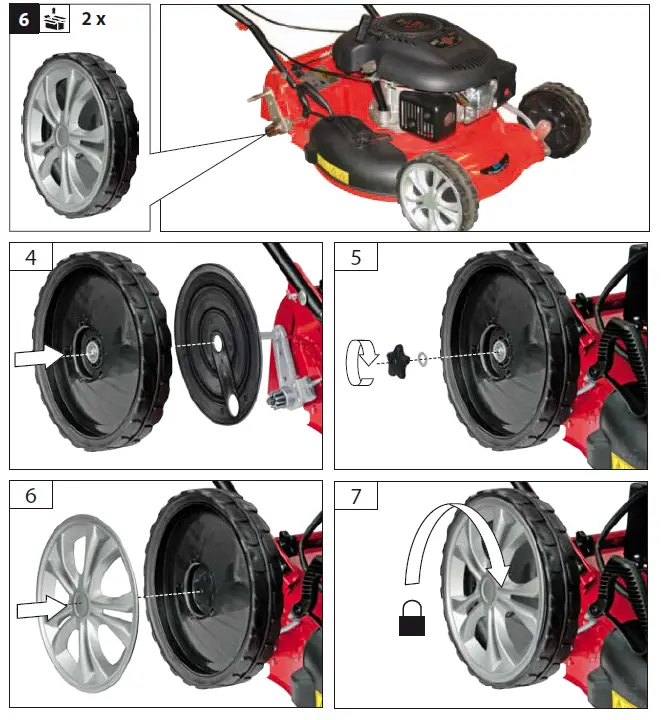 6 2 x

4

5

6

7