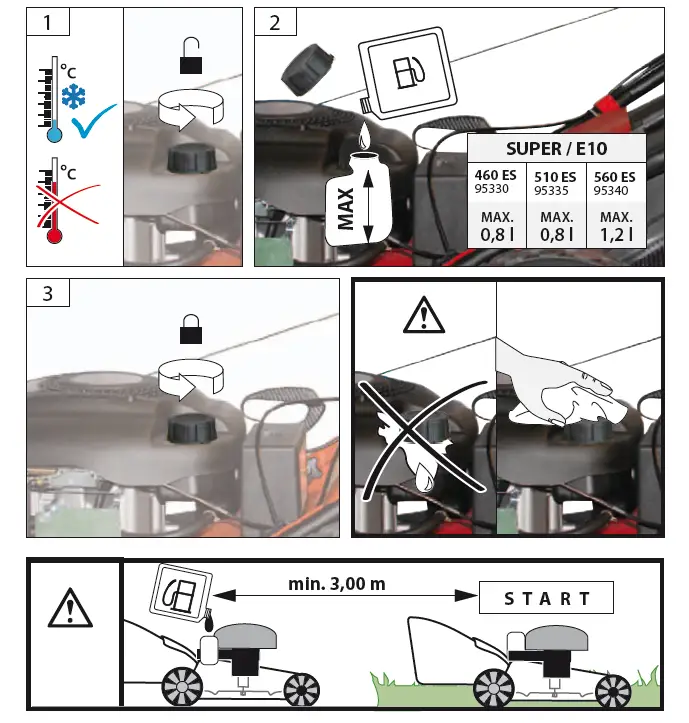 1

°C

°C

2

MAX

SUPER / E10

| 460 ES 95330 | 510 ES 95335 | 560 ES 95340 |
|---|---|---|
| MAX. 0,8 l | MAX. 0,8 l | MAX. 1,2 l |

3

min. 3,00 m

START