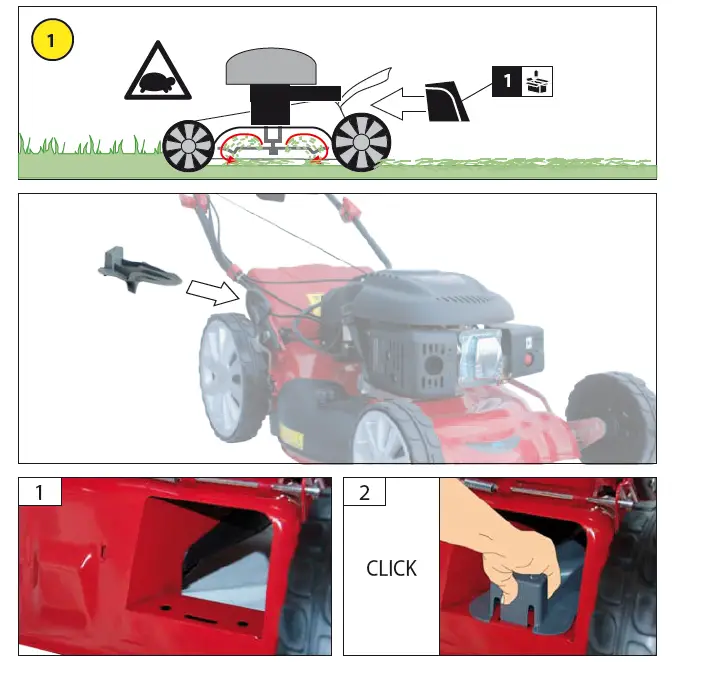 1

1

1

2

CLICK