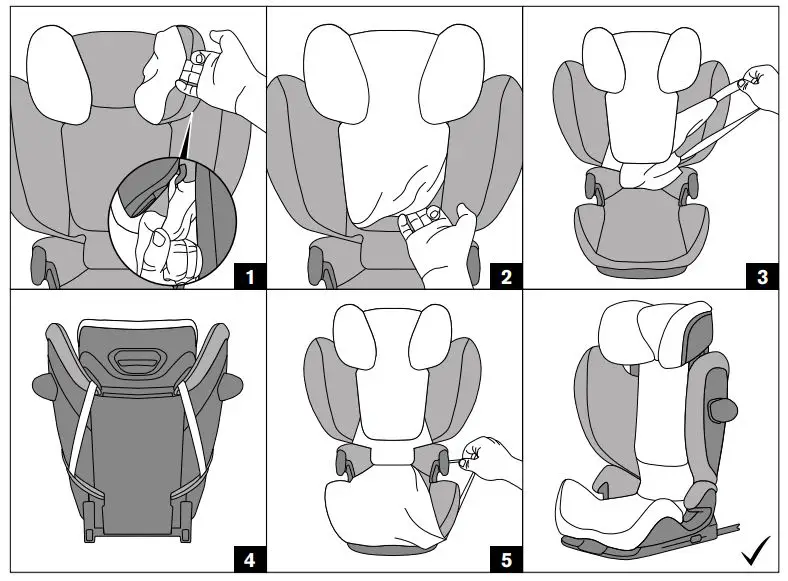 1
2
3
4
5
✓