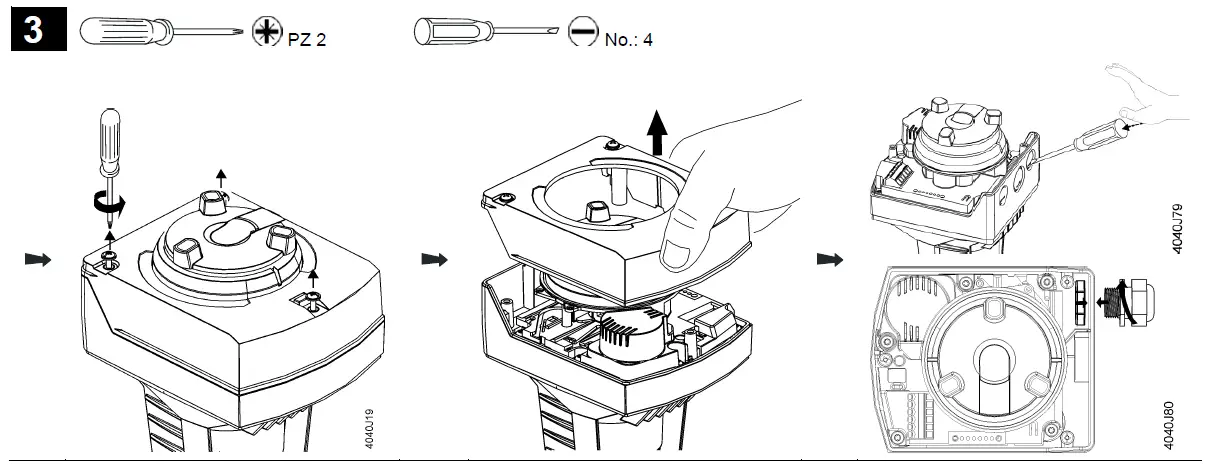 3

PZ 2

No.: 4

4040J19

4040J79

4040J80