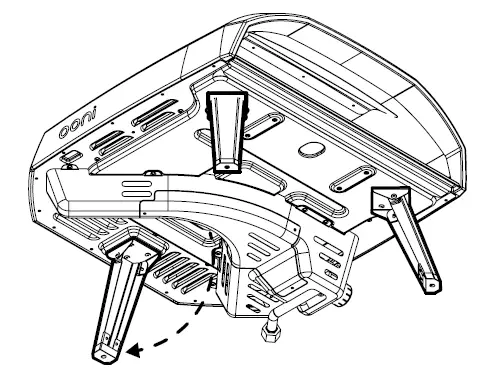 ooni