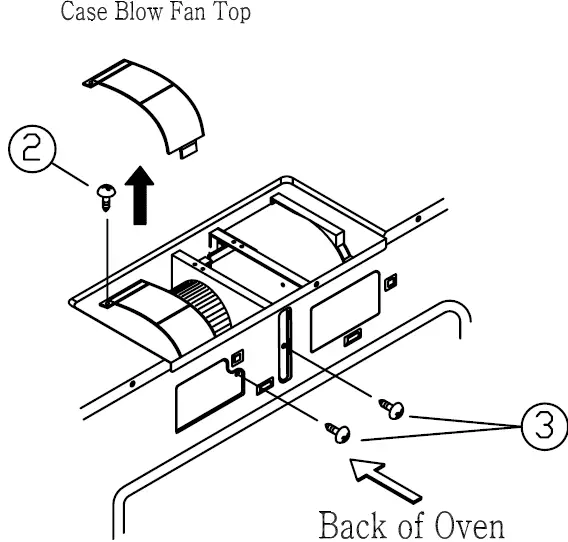 Case Blow Fan Top

2

3

Back of Oven