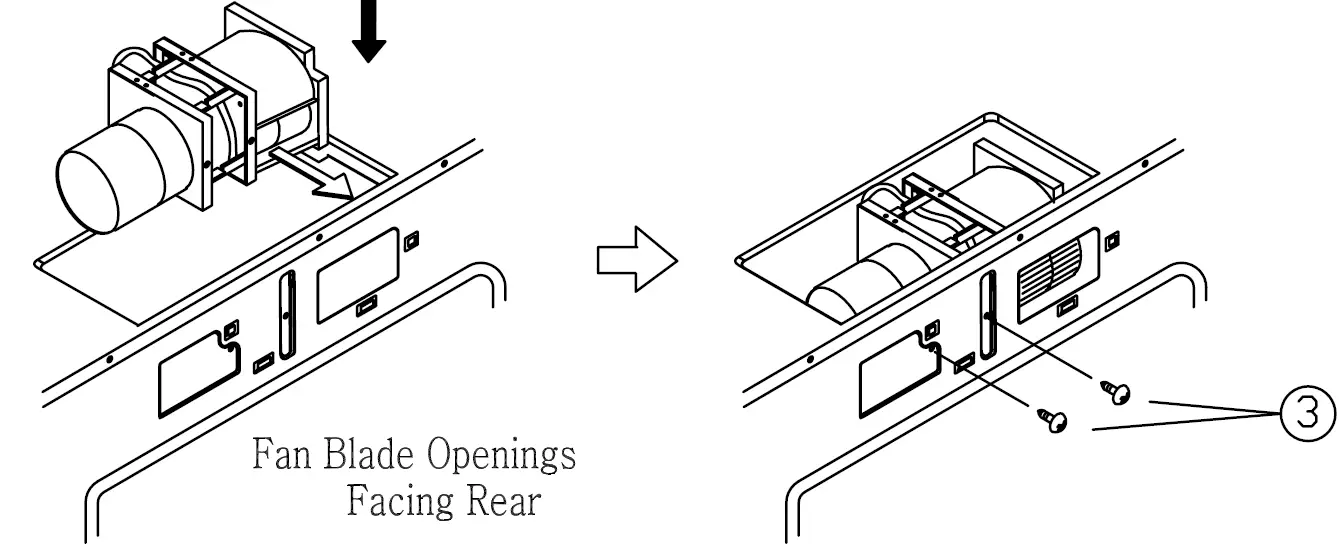 Fan Blade Openings
Facing Rear

3