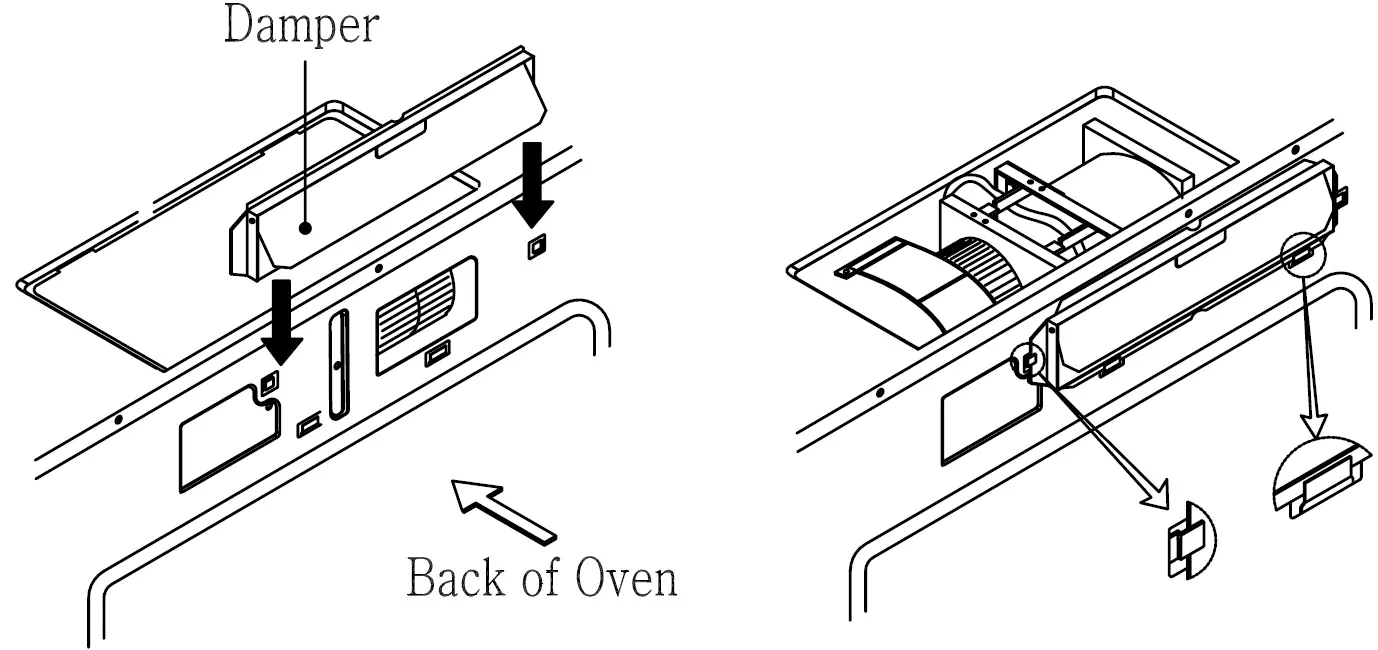 Damper

Back of Oven