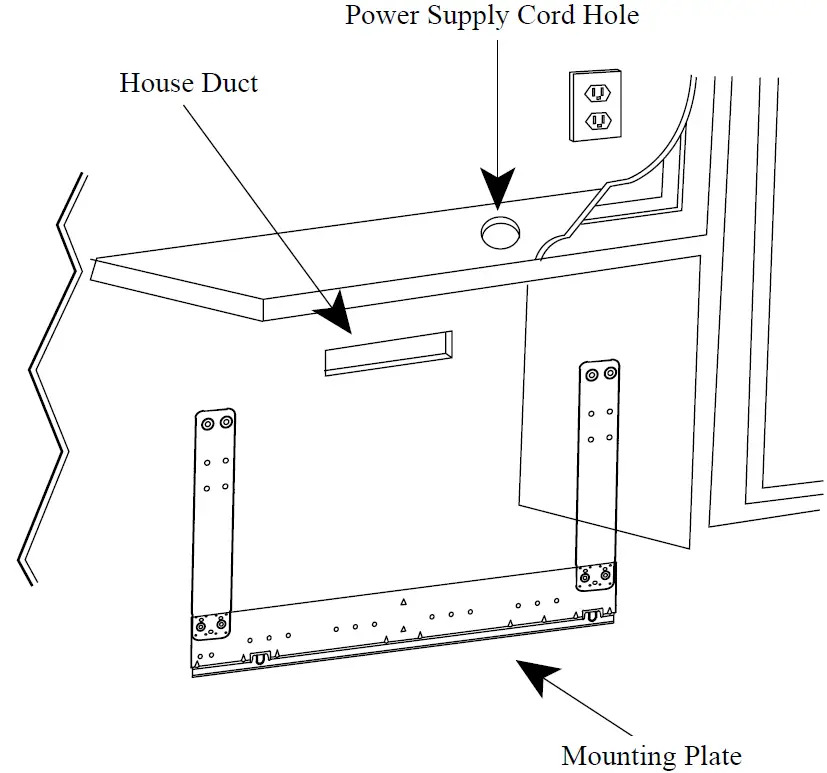 Power Supply Cord Hole

House Duct

Mounting Plate